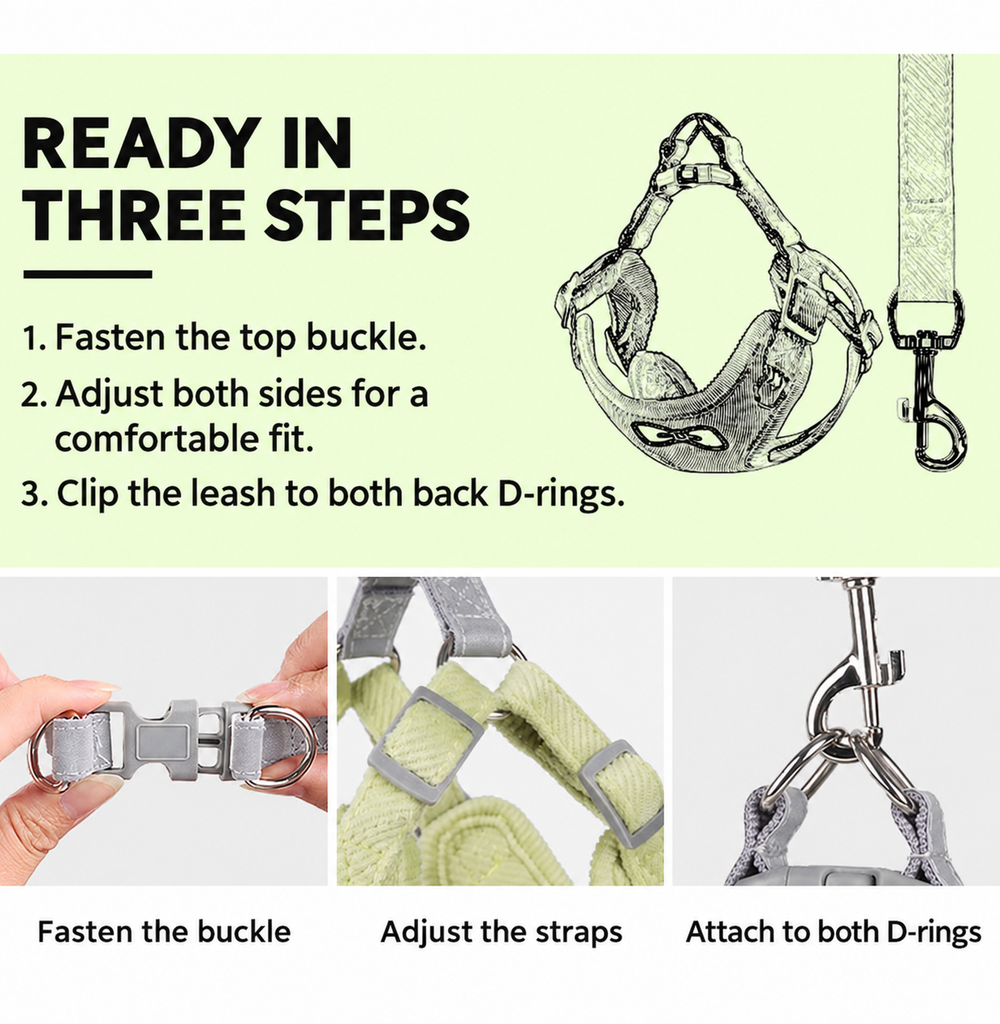 READY IN THREE STEPS

1. Fasten the top buckle.
2. Adjust both sides for a comfortable fit.
3. Clip the leash to both back D-rings.

Fasten the buckle

Adjust the straps

Attach to both D-rings